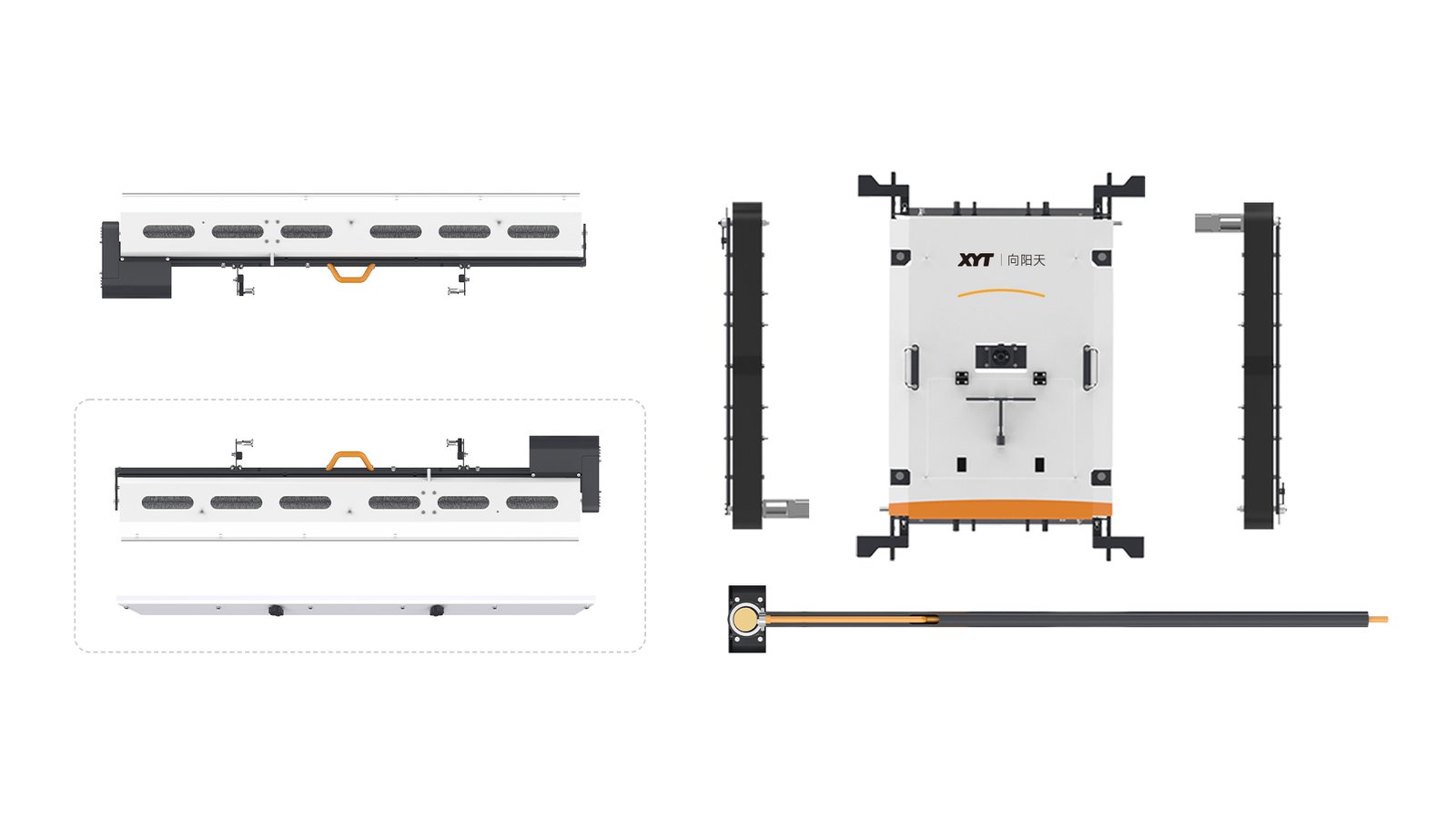 XYT | 向阳天